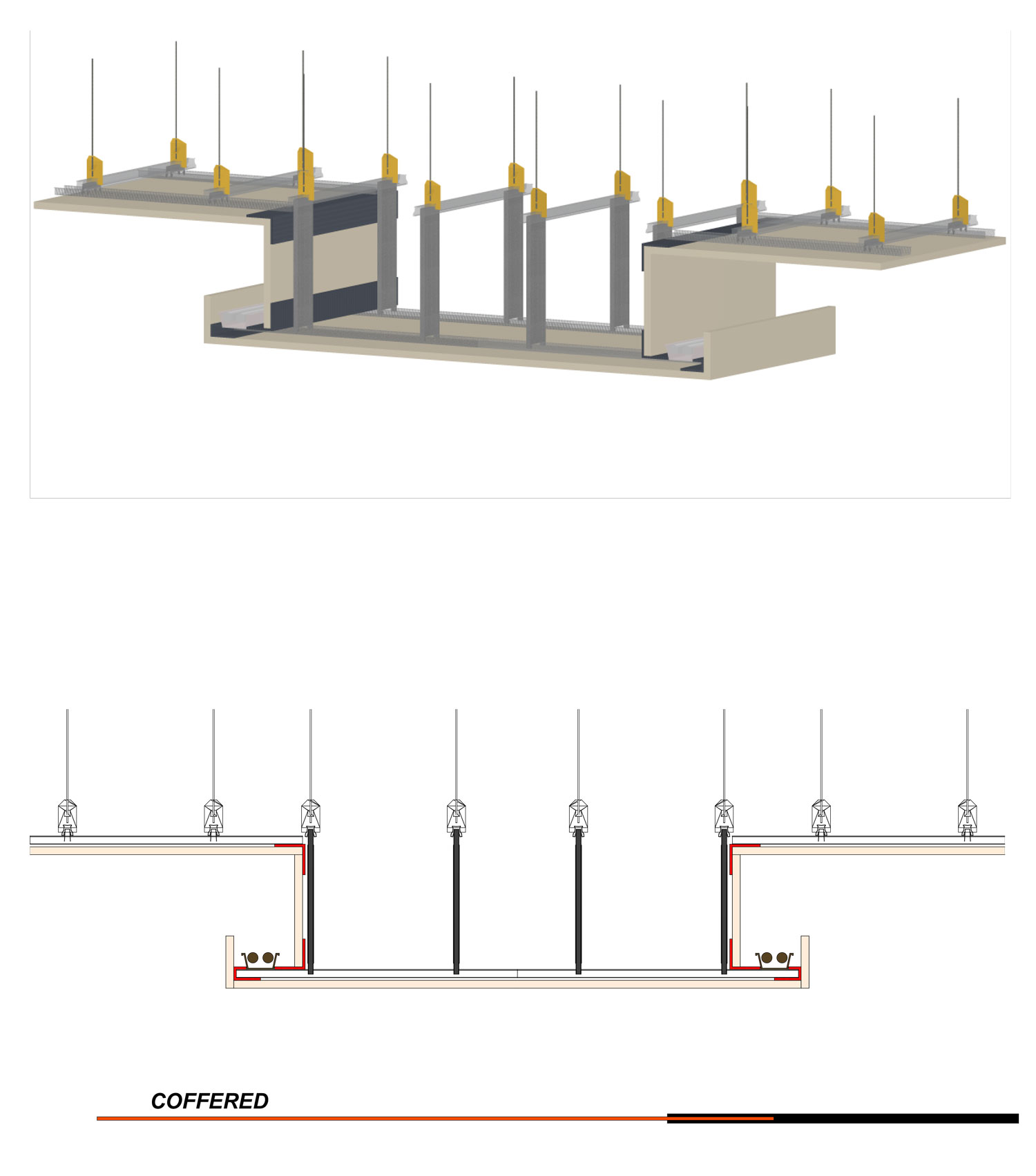 COFFERED